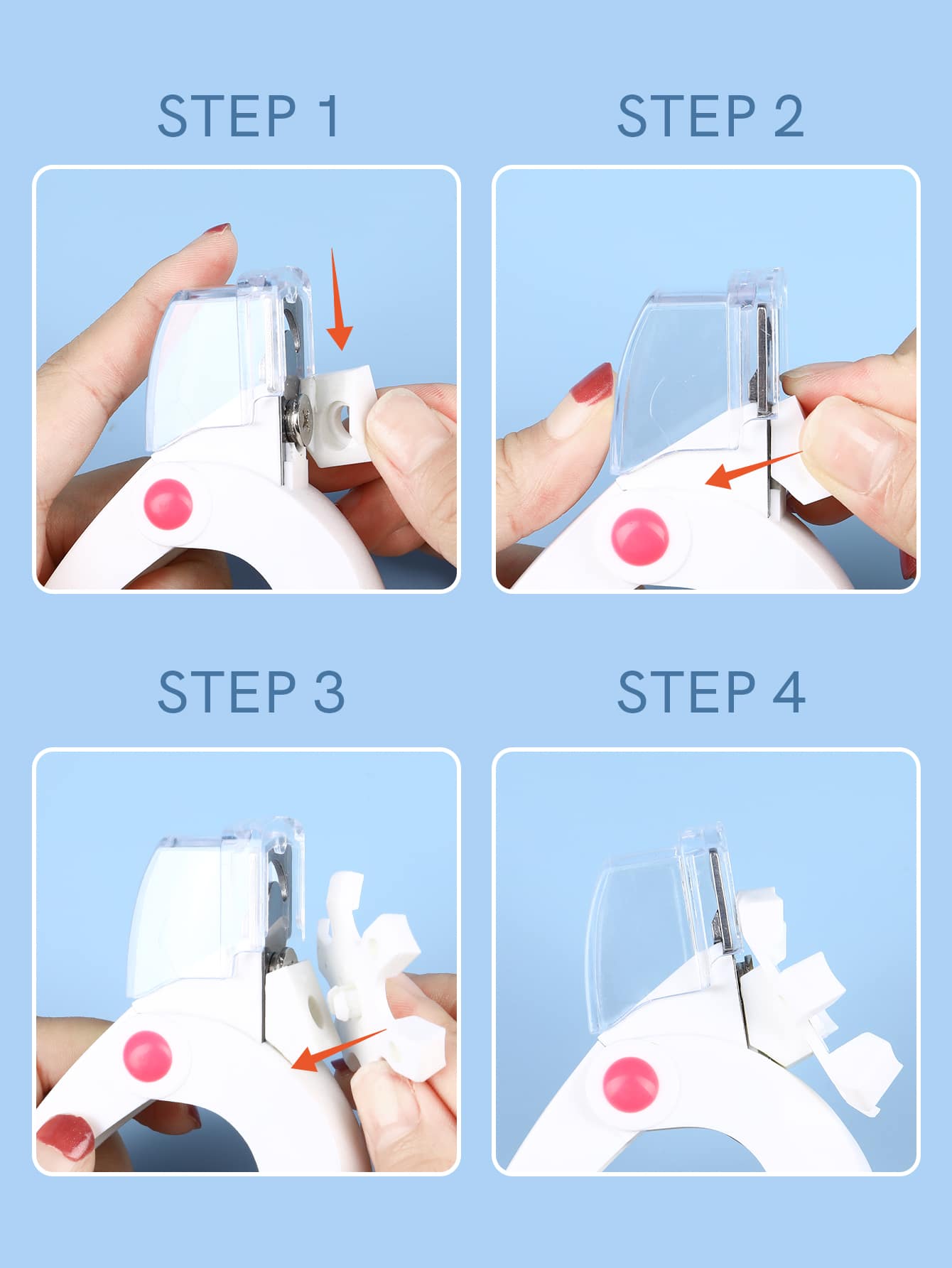 STEP 1

STEP 2

STEP 3

STEP 4