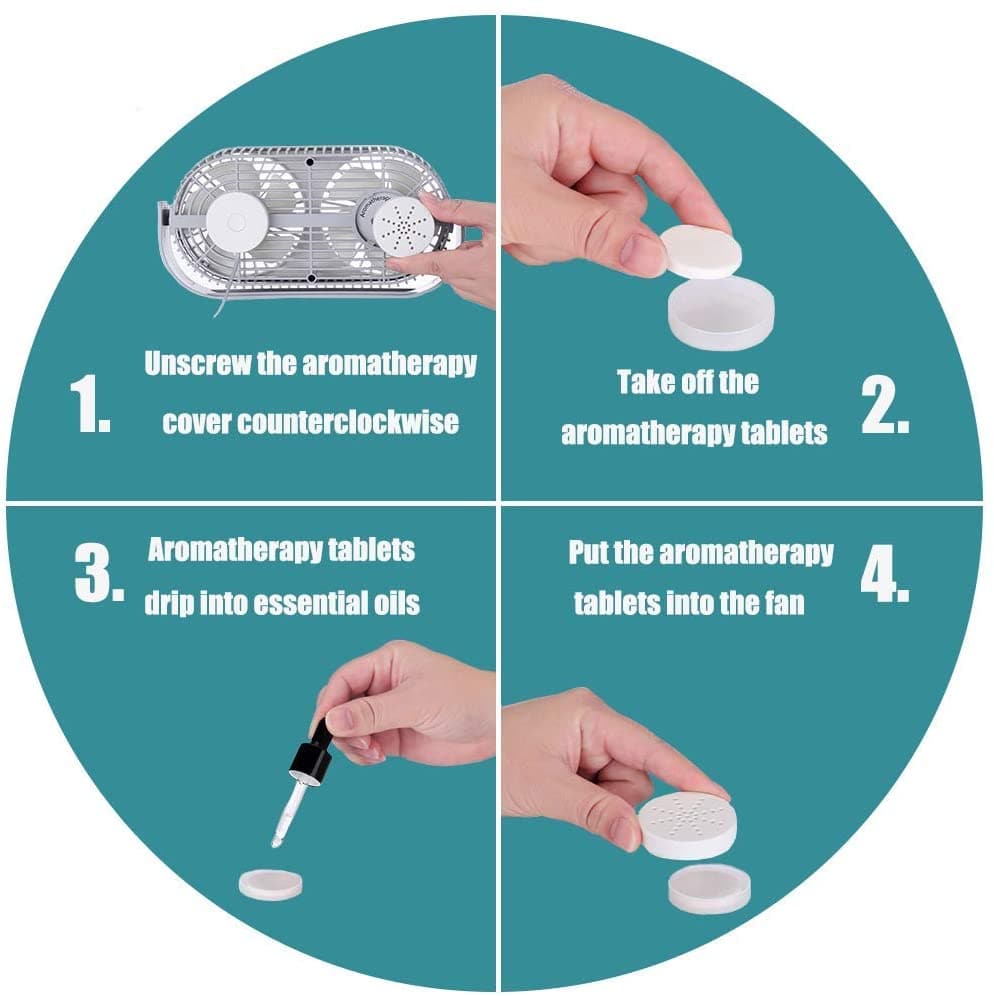 Aromatherapy

1. Unscrew the aromatherapy cover counterclockwise

Take off the aromatherapy tablets 2.

3. Aromatherapy tablets drip into essential oils

Put the aromatherapy tablets into the fan 4.