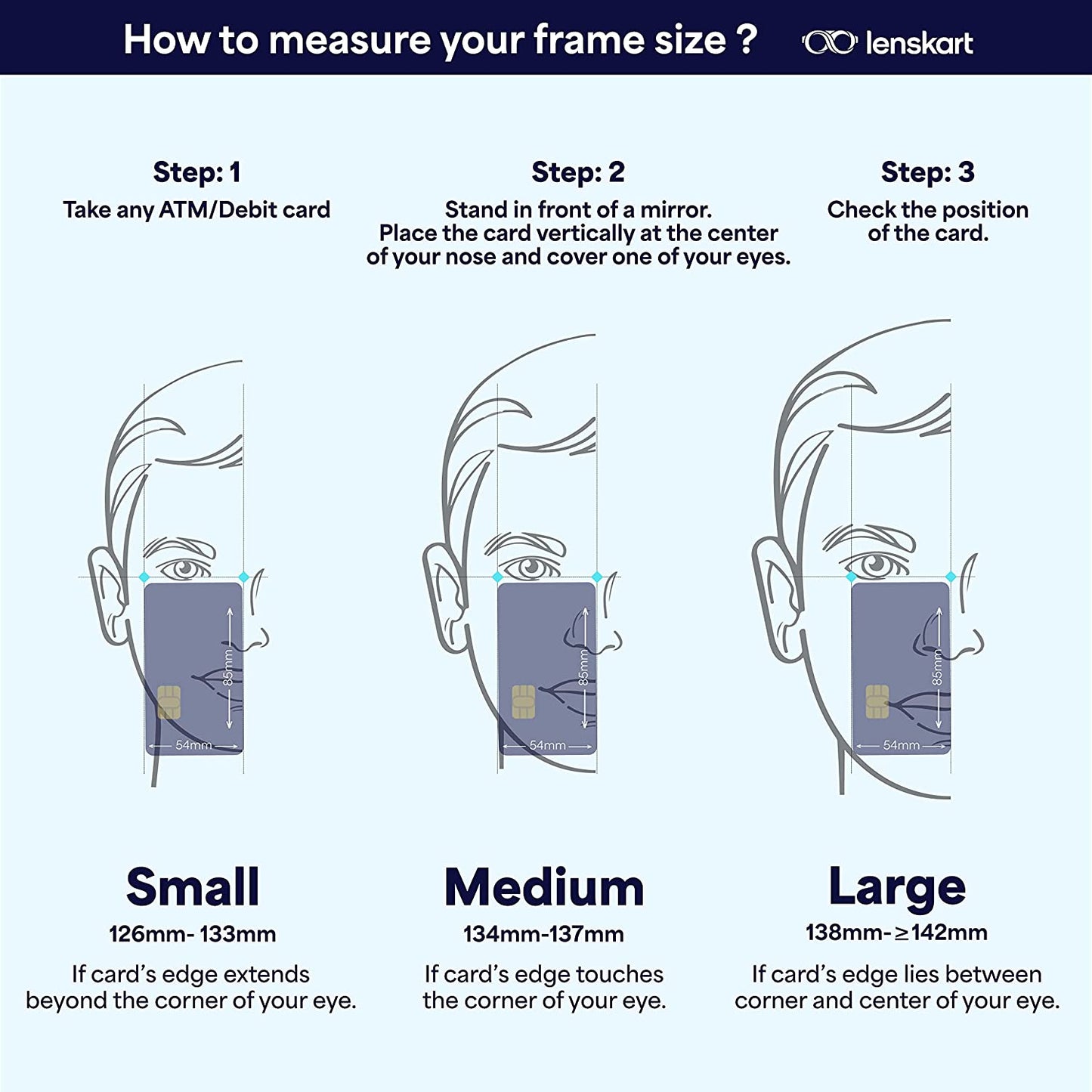 How to measure your frame size ?

lenskart

Step: 1
Take any ATM/Debit card

Step: 2
Stand in front of a mirror. Place the card vertically at the center of your nose and cover one of your eyes.

Step: 3
Check the position of the card.

85mm
54mm

85mm
54mm

85mm
54mm

Small
126mm- 133mm
If card's edge extends beyond the corner of your eye.

Medium
134mm-137mm
If card's edge touches the corner of your eye.

Large
138mm-≥142mm
If card's edge lies between corner and center of your eye.